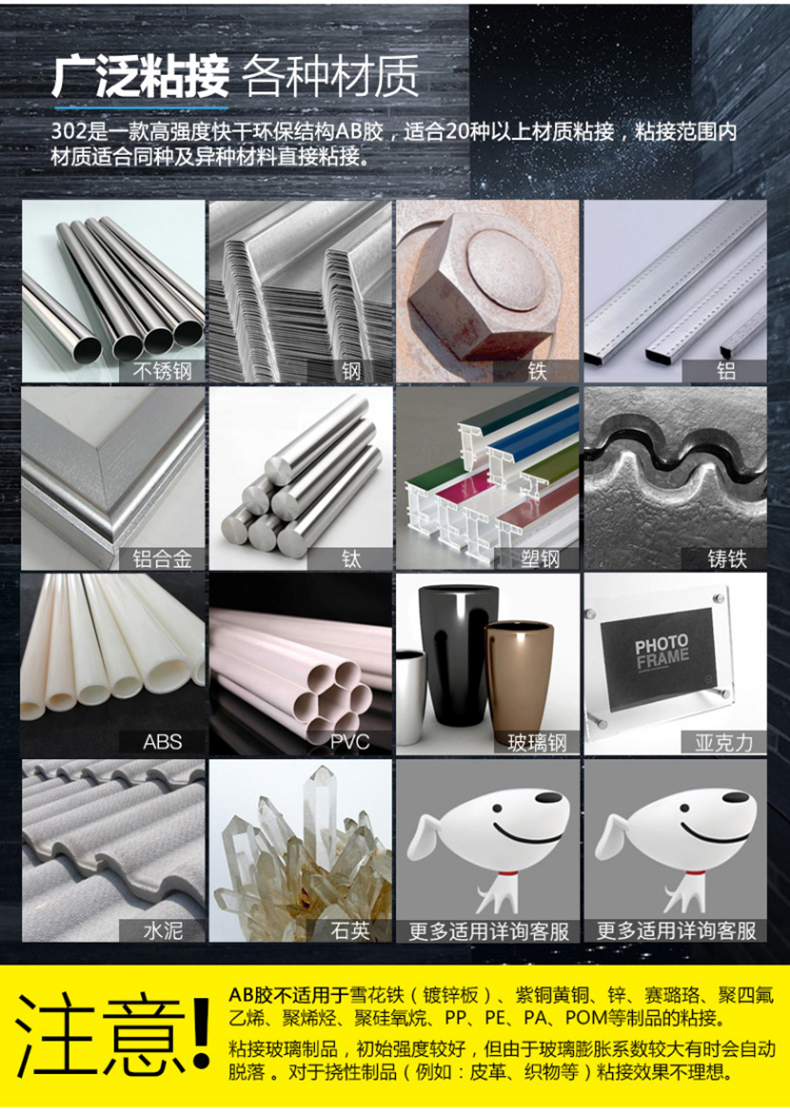 广泛粘接 各种材质

302是一款高强度快干环保结构AB胶，适合20种以上材质粘接，粘接范围内材质适合同种及异种材料直接粘接。

不锈钢
钢
铁
铝
铝合金
钛
塑钢
铸铁
ABS
PVC
玻璃钢
PHOTO FRAME
亚克力
水泥
石英
更多适用详询客服
更多适用详询客服

注意!

AB胶不适用于雪花铁（镀锌板）、紫铜黄铜、锌、赛璐珞、聚四氟乙烯、聚烯烃、聚硅氧烷、PP、PE、PA、POM等制品的粘接。

粘接玻璃制品，初始强度较好，但由于玻璃膨胀系数较大有时会自动脱落 。对于挠性制品（例如：皮革、织物等）粘接效果不理想。